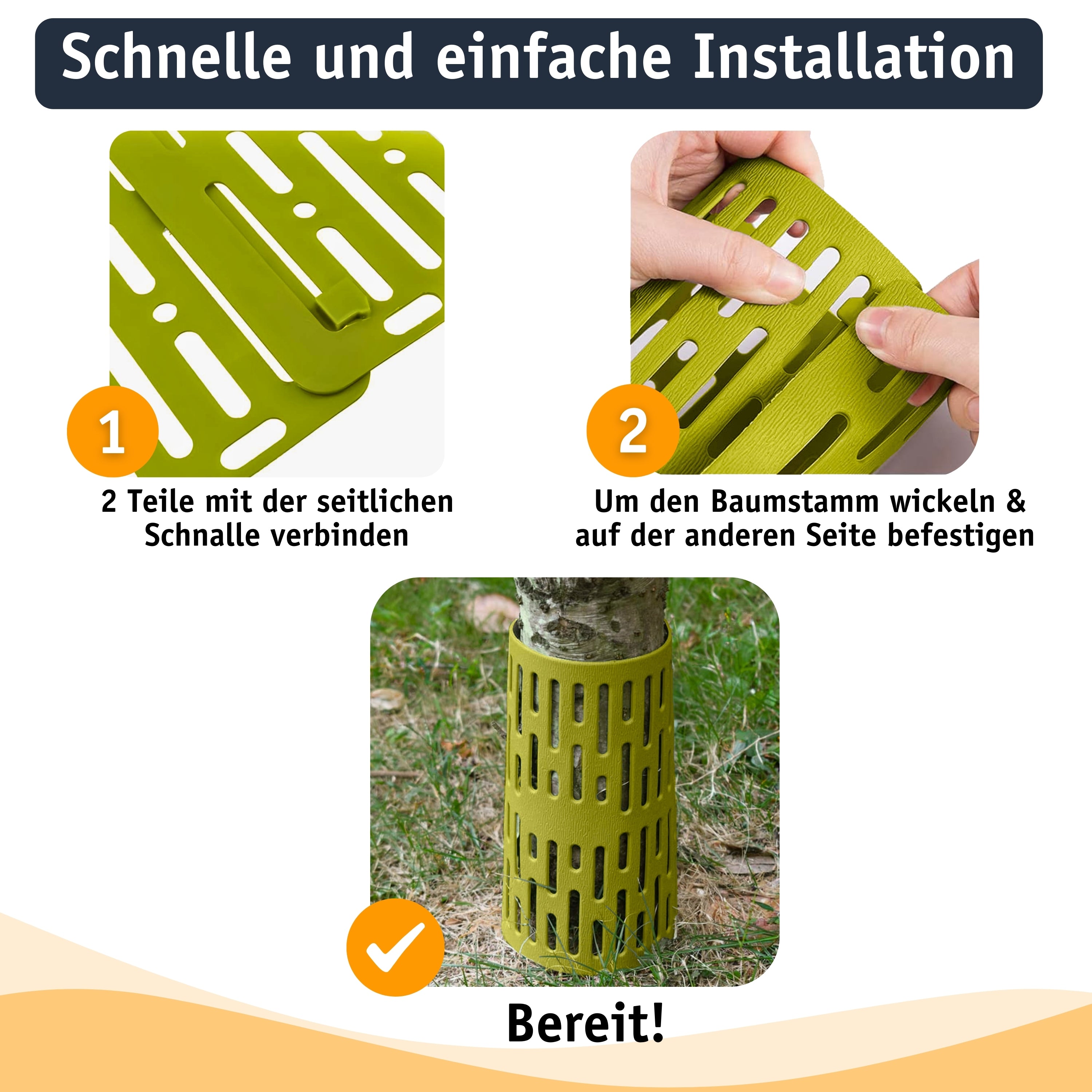 Schnelle und einfache Installation

1

2 Teile mit der seitlichen Schnalle verbinden

2

Um den Baumstamm wickeln & auf der anderen Seite befestigen

Bereit!